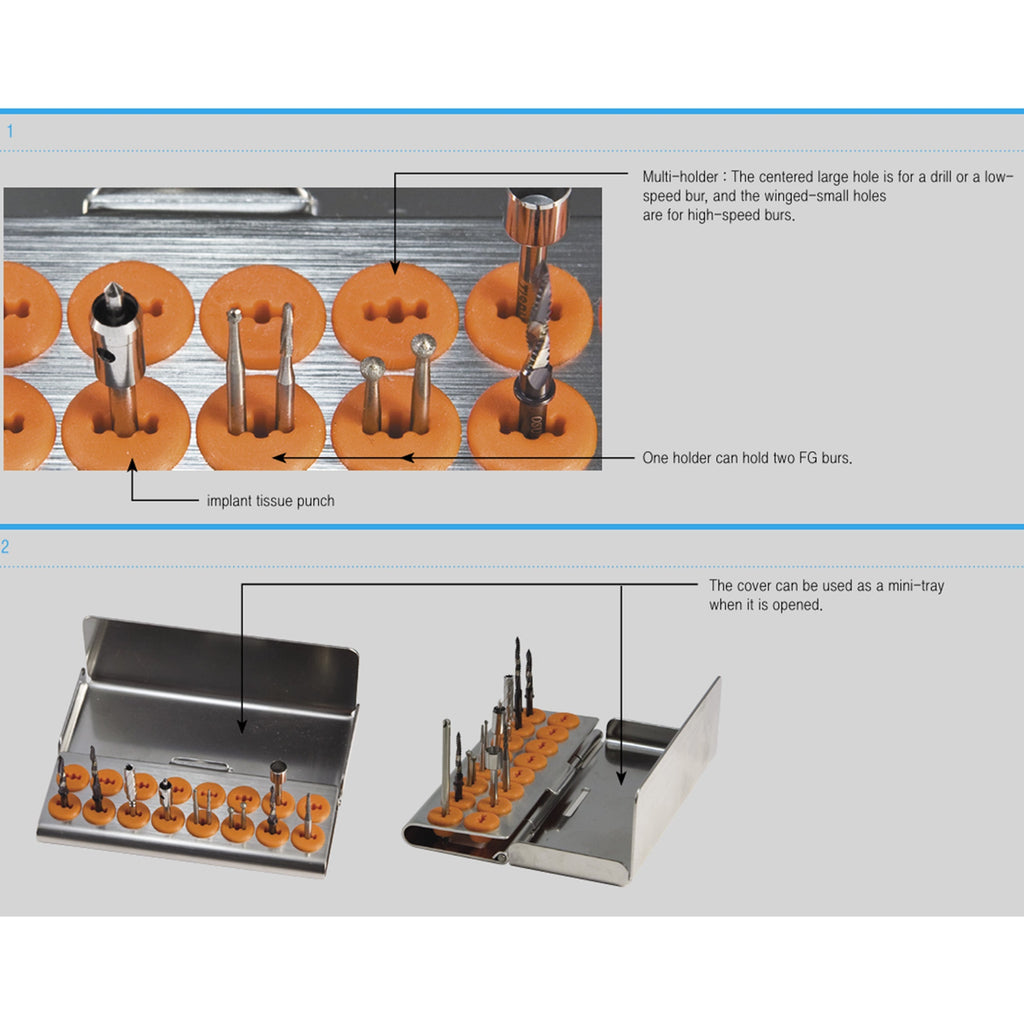 1

Multi-holder : The centered large hole is for a drill or a low-speed bur, and the winged-small holes are for high-speed burs.

One holder can hold two FG burs.

implant tissue punch

2

The cover can be used as a mini-tray when it is opened.