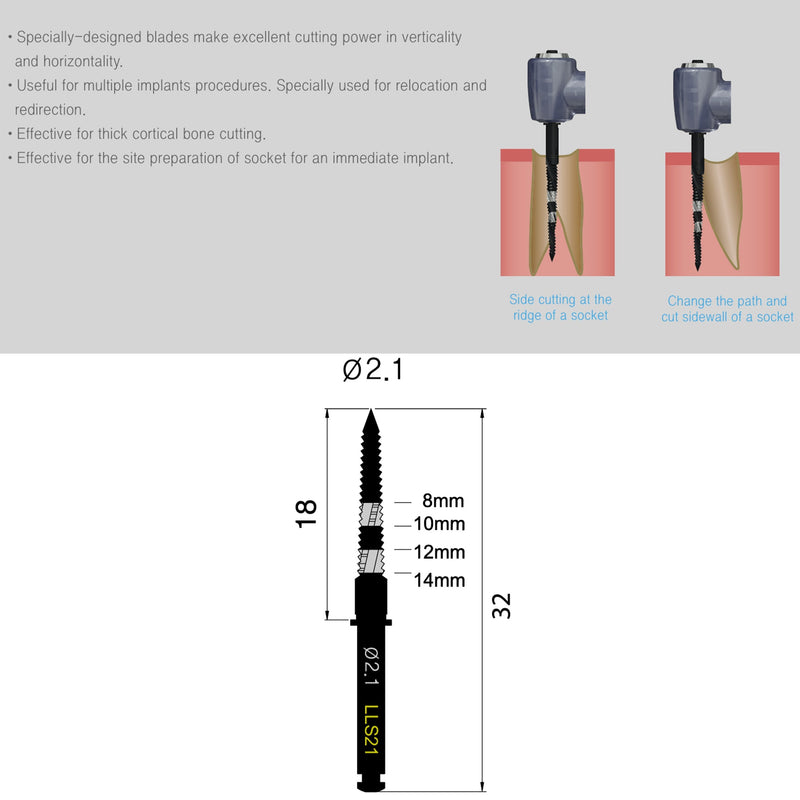 • Specially-designed blades make excellent cutting power in verticality and horizontality.
• Useful for multiple implants procedures. Specially used for relocation and redirection.
• Effective for thick cortical bone cutting.
• Effective for the site preparation of socket for an immediate implant.

Side cutting at the ridge of a socket

Change the path and cut sidewall of a socket

Ø2.1

18

8mm
10mm
12mm
14mm

32

Ø2.1

LLS21