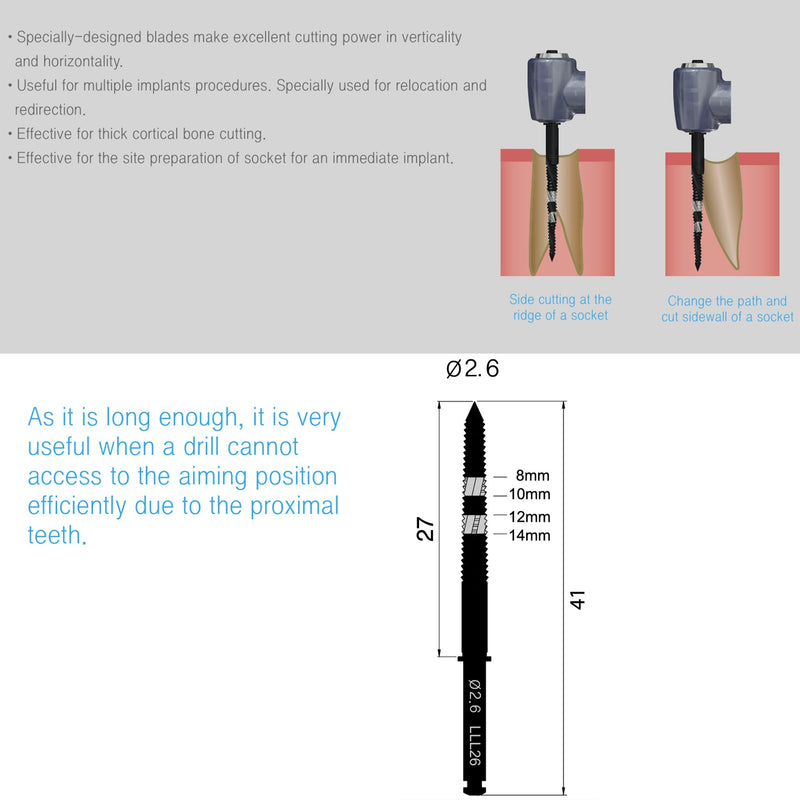 • Specially-designed blades make excellent cutting power in verticality and horizontality.
• Useful for multiple implants procedures. Specially used for relocation and redirection.
• Effective for thick cortical bone cutting.
• Effective for the site preparation of socket for an immediate implant.

Side cutting at the ridge of a socket

Change the path and cut sidewall of a socket

As it is long enough, it is very useful when a drill cannot access to the aiming position efficiently due to the proximal teeth.

Ø2.6

8mm
10mm
12mm
14mm

27

41

Ø2.6 LLL26