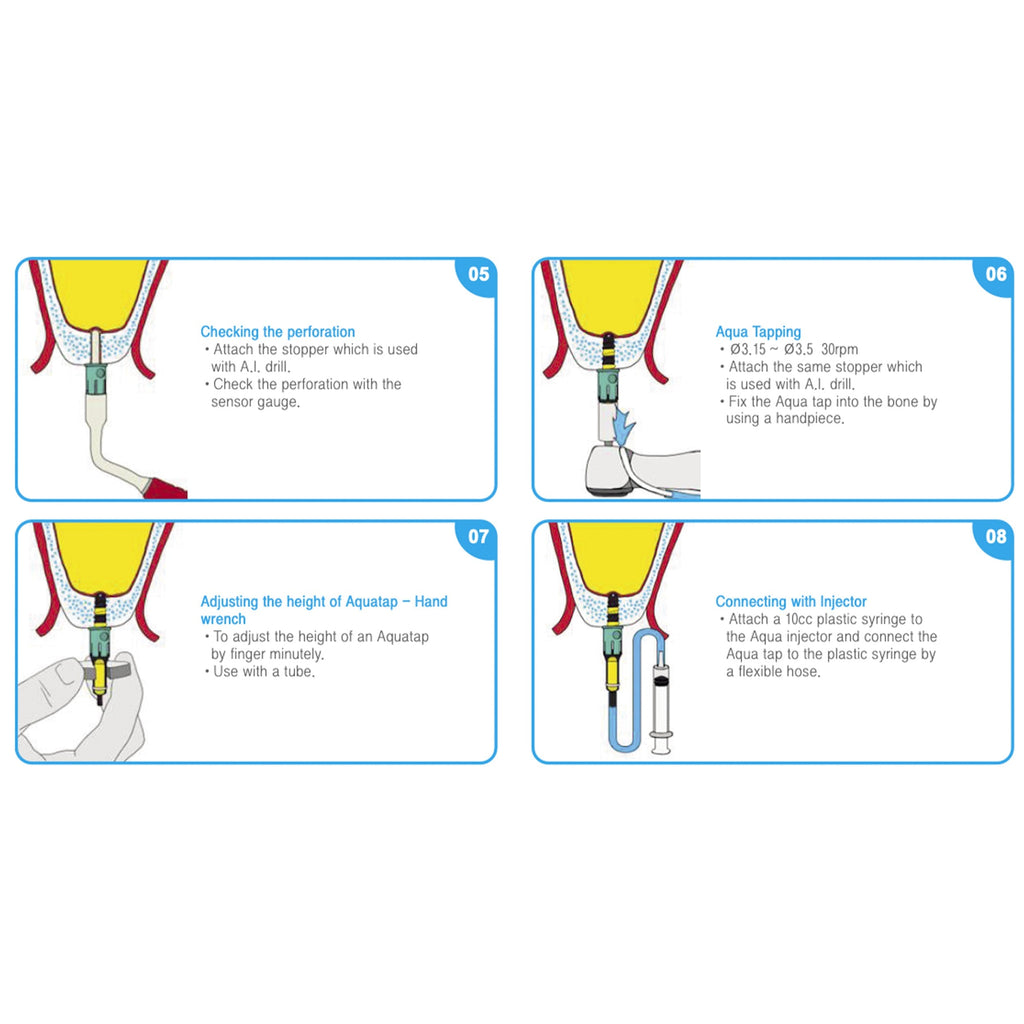 05

Checking the perforation
• Attach the stopper which is used with A.I. drill.
• Check the perforation with the sensor gauge.

06

Aqua Tapping
• Ø3.15 ~ Ø3.5 30rpm
• Attach the same stopper which is used with A.I. drill.
• Fix the Aqua tap into the bone by using a handpiece.

07

Adjusting the height of Aquatap – Hand wrench
• To adjust the height of an Aquatap by finger minutely.
• Use with a tube.

08

Connecting with Injector
• Attach a 10cc plastic syringe to the Aqua injector and connect the Aqua tap to the plastic syringe by a flexible hose.