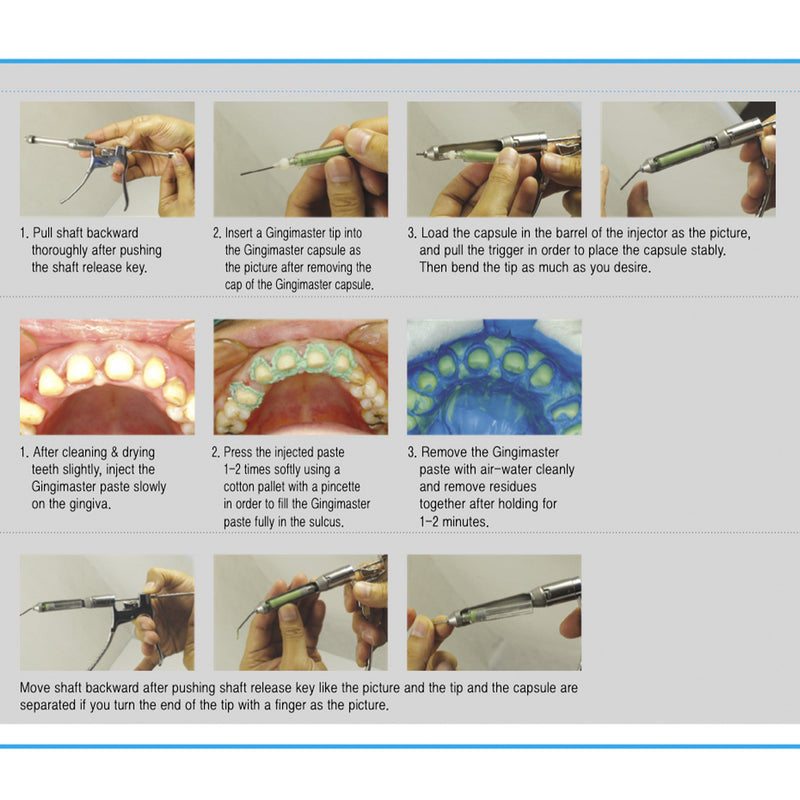 1. Pull shaft backward thoroughly after pushing the shaft release key.

2. Insert a Gingimaster tip into the Gingimaster capsule as the picture after removing the cap of the Gingimaster capsule.

3. Load the capsule in the barrel of the injector as the picture, and pull the trigger in order to place the capsule stably. Then bend the tip as much as you desire.

1. After cleaning & drying teeth slightly, inject the Gingimaster paste slowly on the gingiva.

2. Press the injected paste 1-2 times softly using a cotton pallet with a pincette in order to fill the Gingimaster paste fully in the sulcus.

3. Remove the Gingimaster paste with air-water cleanly and remove residues together after holding for 1-2 minutes.

Move shaft backward after pushing shaft release key like the picture and the tip and the capsule are separated if you turn the end of the tip with a finger as the picture.