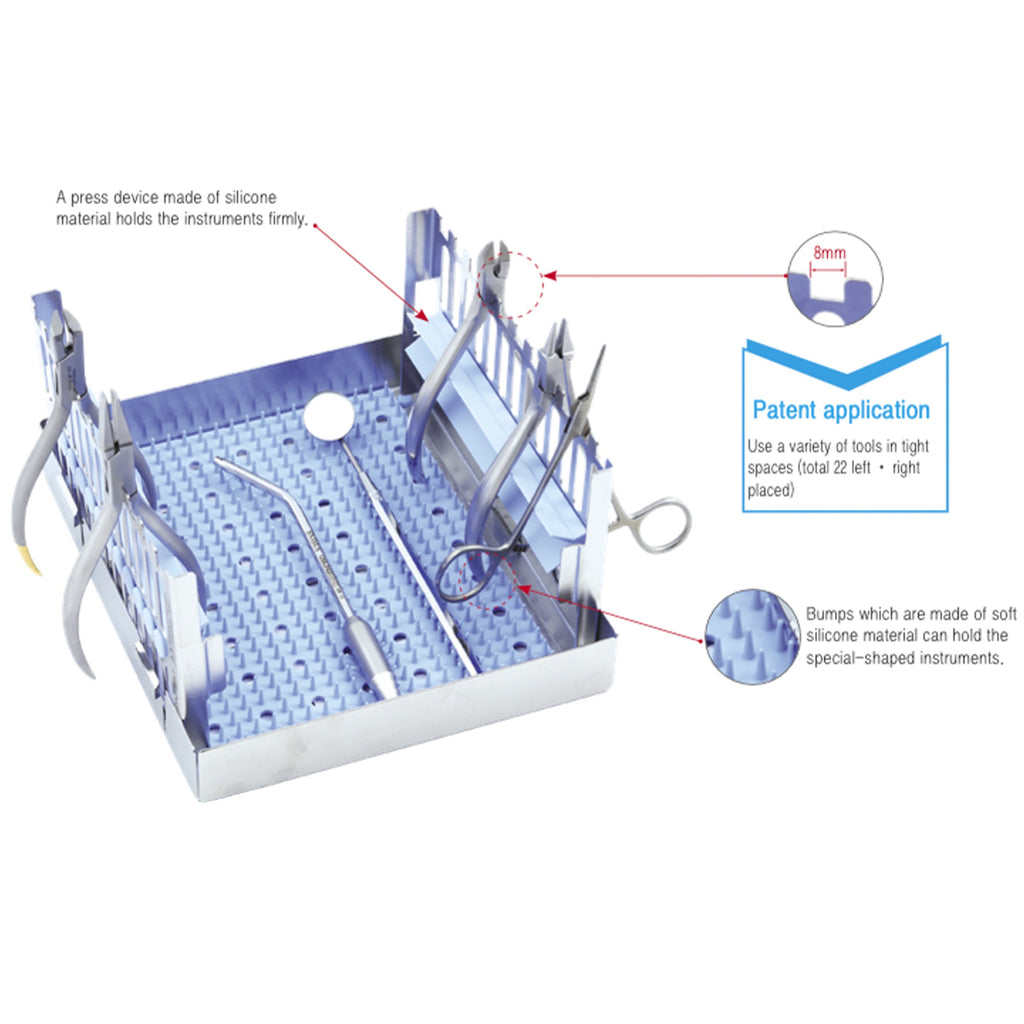 A press device made of silicone material holds the instruments firmly.

8mm

Patent application

Use a variety of tools in tight spaces (total 22 left • right placed)

Bumps which are made of soft silicone material can hold the special-shaped instruments.